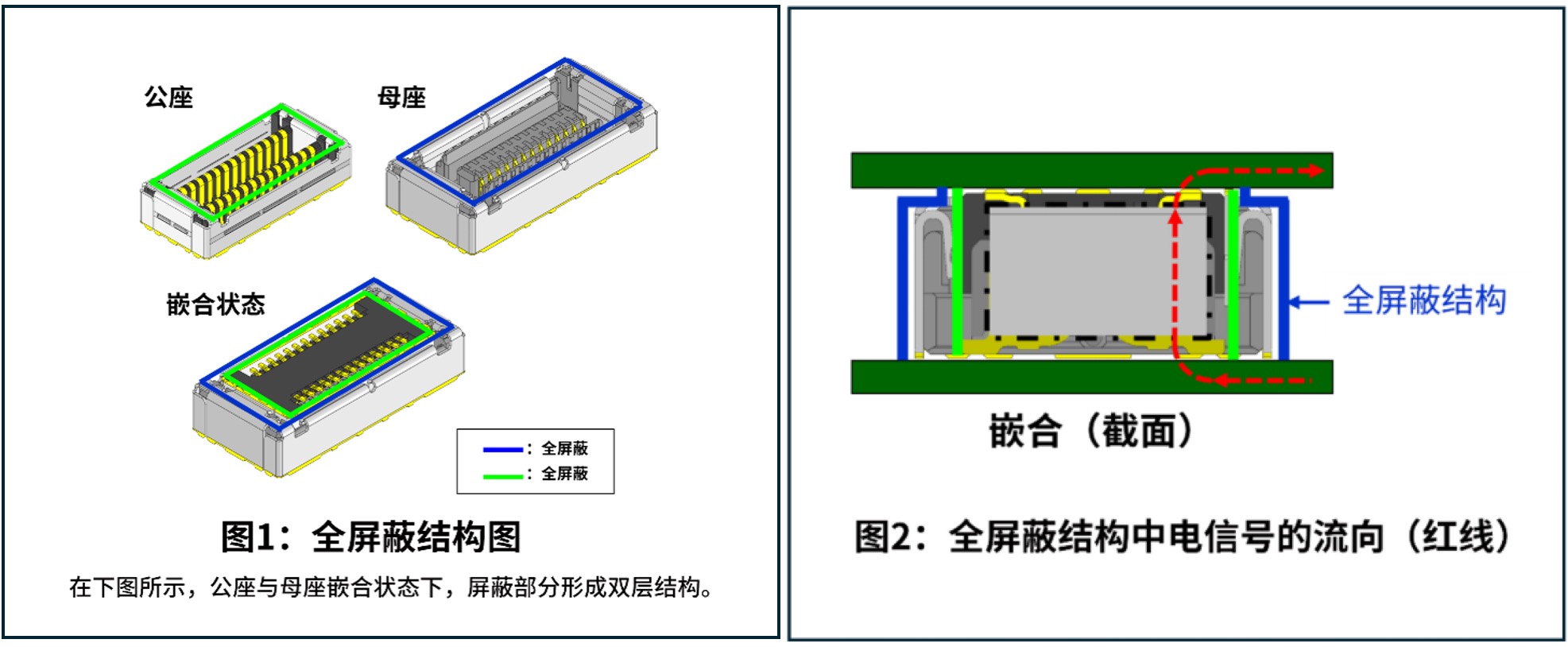 公座

母座

嵌合状态

：全屏蔽
：全屏蔽

图1：全屏蔽结构图

在下图所示，公座与母座嵌合状态下，屏蔽部分形成双层结构。

全屏蔽结构

嵌合（截面）

图2：全屏蔽结构中电信号的流向（红线）